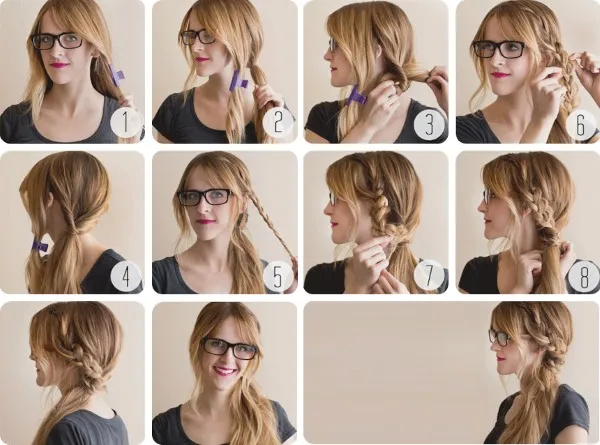 1
2
3
6
4
5
7
8